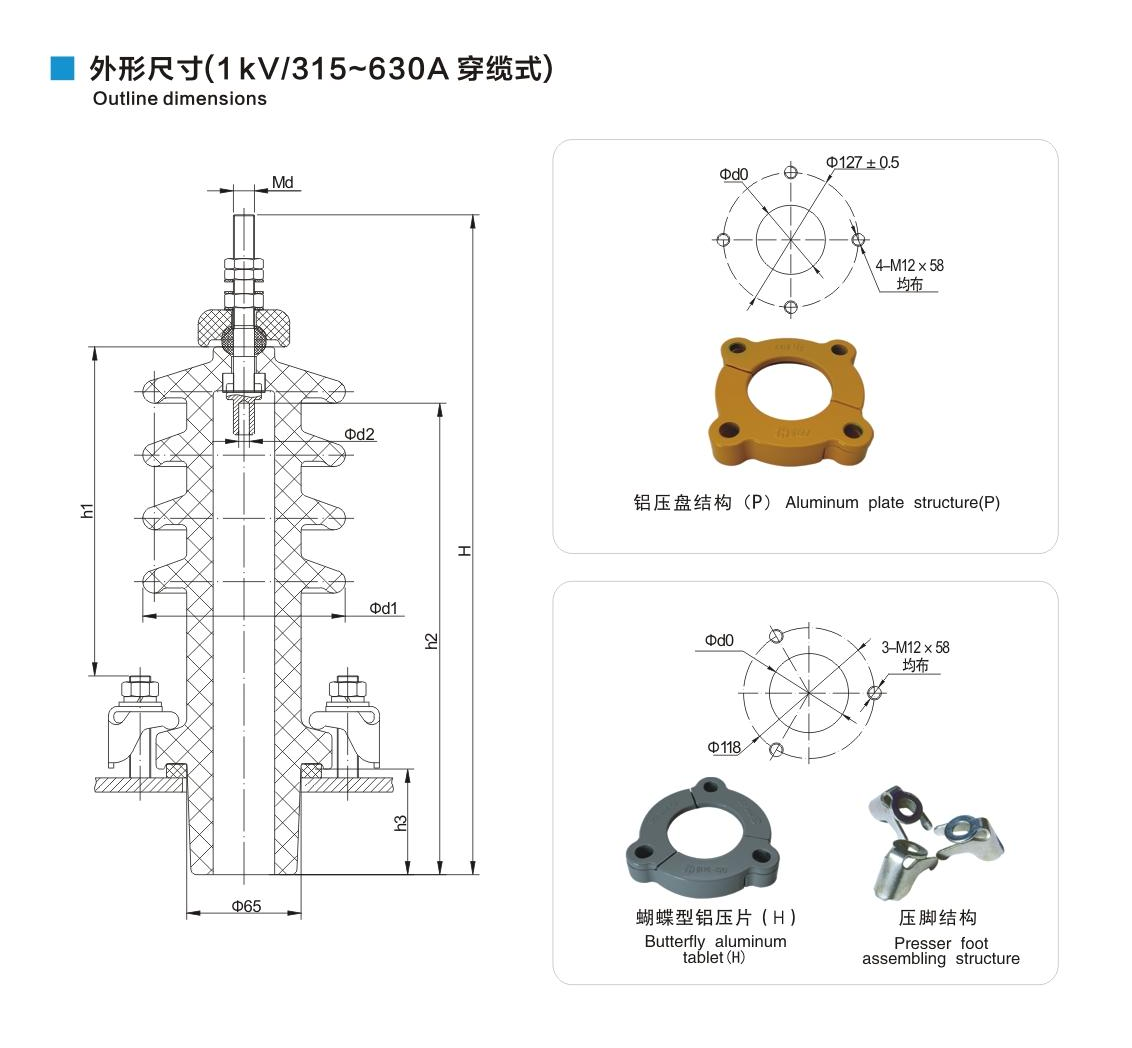 外形尺寸(1kV/315~630A 穿缆式)
Outline dimensions

Md
Φd2
h1
H
Φd1
h2
h3
Φ65

Φd0
Φ127 ± 0.5
4–M12 × 58
均布

铝压盘结构（P） Aluminum plate structure(P)

Φd0
3–M12 × 58
均布
Φ118

蝴蝶型铝压片（H）
Butterfly aluminum tablet(H)

压脚结构
Presser foot assembling structure